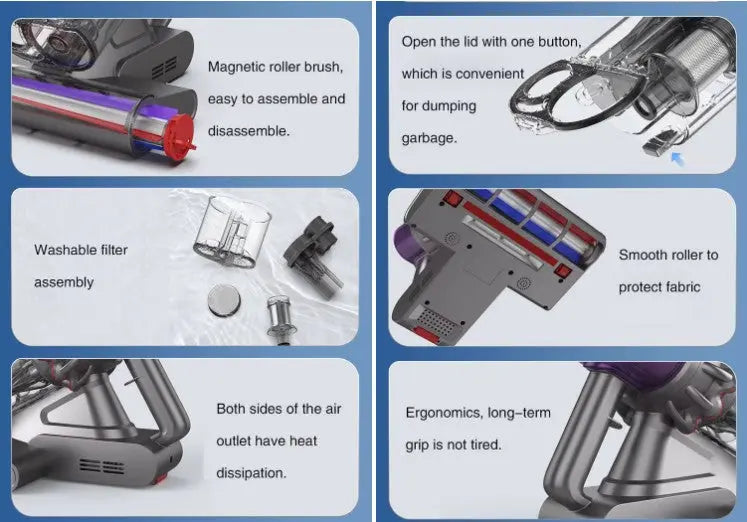 Magnetic roller brush, easy to assemble and disassemble.

Washable filter assembly

Both sides of the air outlet have heat dissipation.

Open the lid with one button, which is convenient for dumping garbage.

Smooth roller to protect fabric

Ergonomics, long-term grip is not tired.